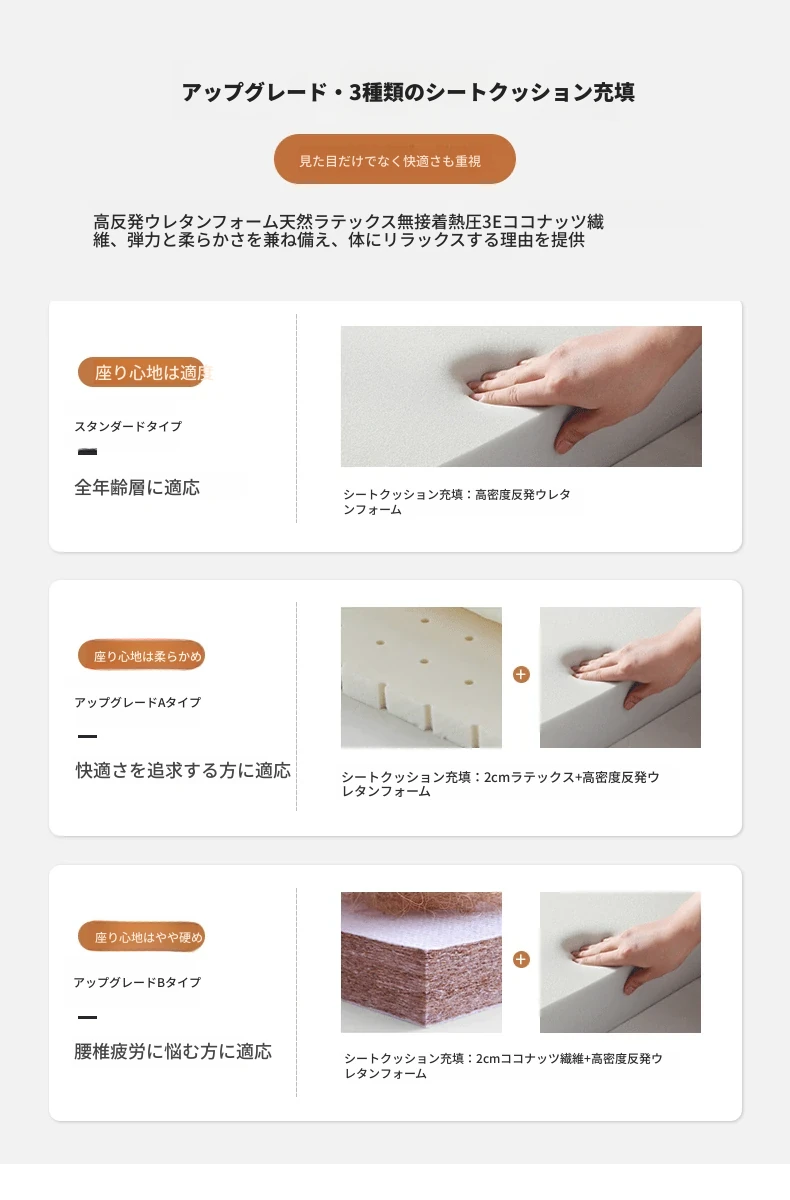 アップグレード・3種類のシートクッション充填

見た目だけでなく快適さも重視

高反発ウレタンフォーム天然ラテックス無接着熱圧3Eココナッツ繊維、弾力と柔らかさを兼ね備え、体にリラックスする理由を提供

座り心地は適度

スタンダードタイプ

全年齢層に適応

シートクッション充填：高密度反発ウレタンフォーム

座り心地は柔らかめ

アップグレードAタイプ

快適さを追求する方に適応

+

シートクッション充填：2cmラテックス+高密度反発ウレタンフォーム

座り心地はやや硬め

アップグレードBタイプ

腰椎疲労に悩む方に適応

+

シートクッション充填：2cmココナッツ繊維+高密度反発ウレタンフォーム