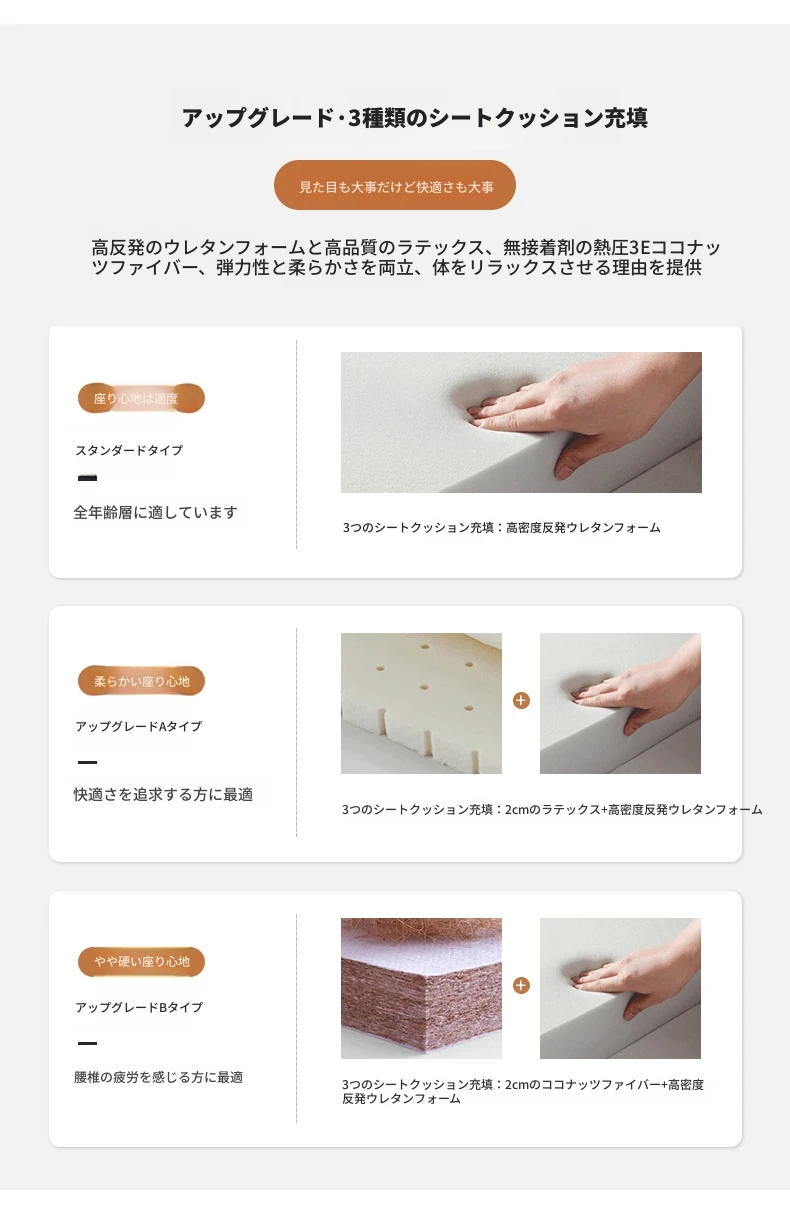 アップグレード·3種類のシートクッション充填

見た目も大事だけど快適さも大事

高反発のウレタンフォームと高品質のラテックス、無接着剤の熱圧3Eココナッツファイバー、弾力性と柔らかさを両立、体をリラックスさせる理由を提供

座り心地は適度

スタンダードタイプ

全年齢層に適しています

3つのシートクッション充填：高密度反発ウレタンフォーム

柔らかい座り心地

アップグレードAタイプ

快適さを追求する方に最適

+

3つのシートクッション充填：2cmのラテックス+高密度反発ウレタンフォーム

やや硬い座り心地

アップグレードBタイプ

腰椎の疲労を感じる方に最適

+

3つのシートクッション充填：2cmのココナッツファイバー+高密度反発ウレタンフォーム