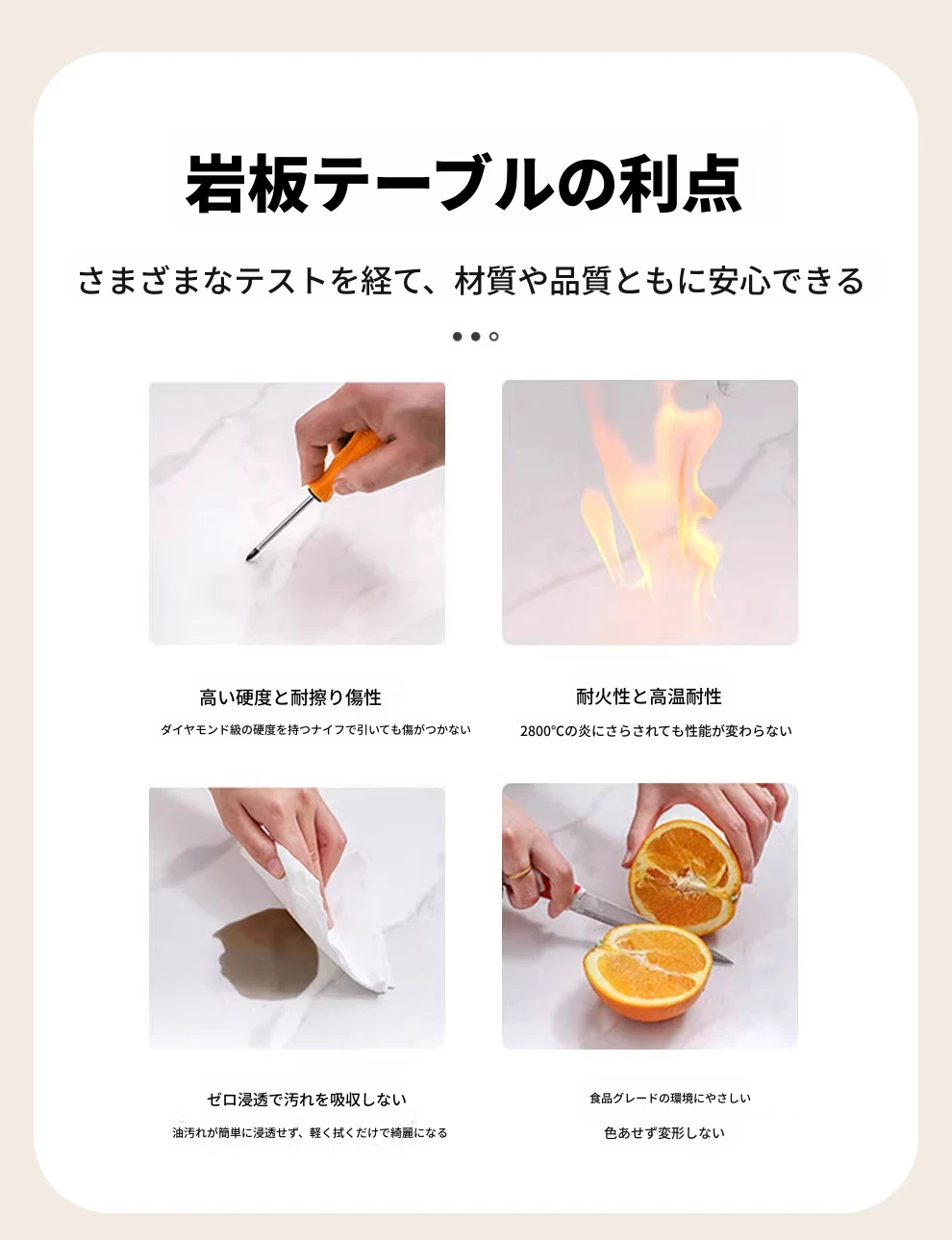 岩板テーブルの利点

さまざまなテストを経て、材質や品質ともに安心できる

高い硬度と耐擦り傷性

ダイヤモンド級の硬度を持つナイフで引いても傷がつかない

耐火性と高温耐性

2800℃の炎にさらされても性能が変わらない

ゼロ浸透で汚れを吸収しない

油汚れが簡単に浸透せず、軽く拭くだけで綺麗になる

食品グレードの環境にやさしい

色あせず変形しない