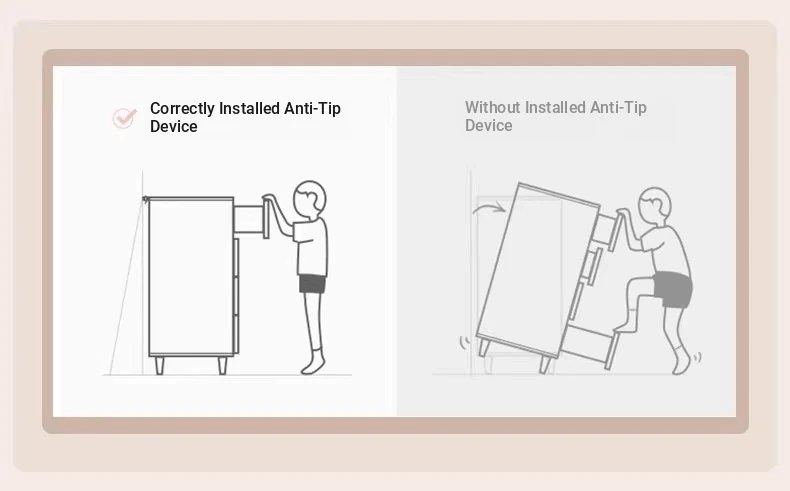 Correctly Installed Anti-Tip Device

Without Installed Anti-Tip Device