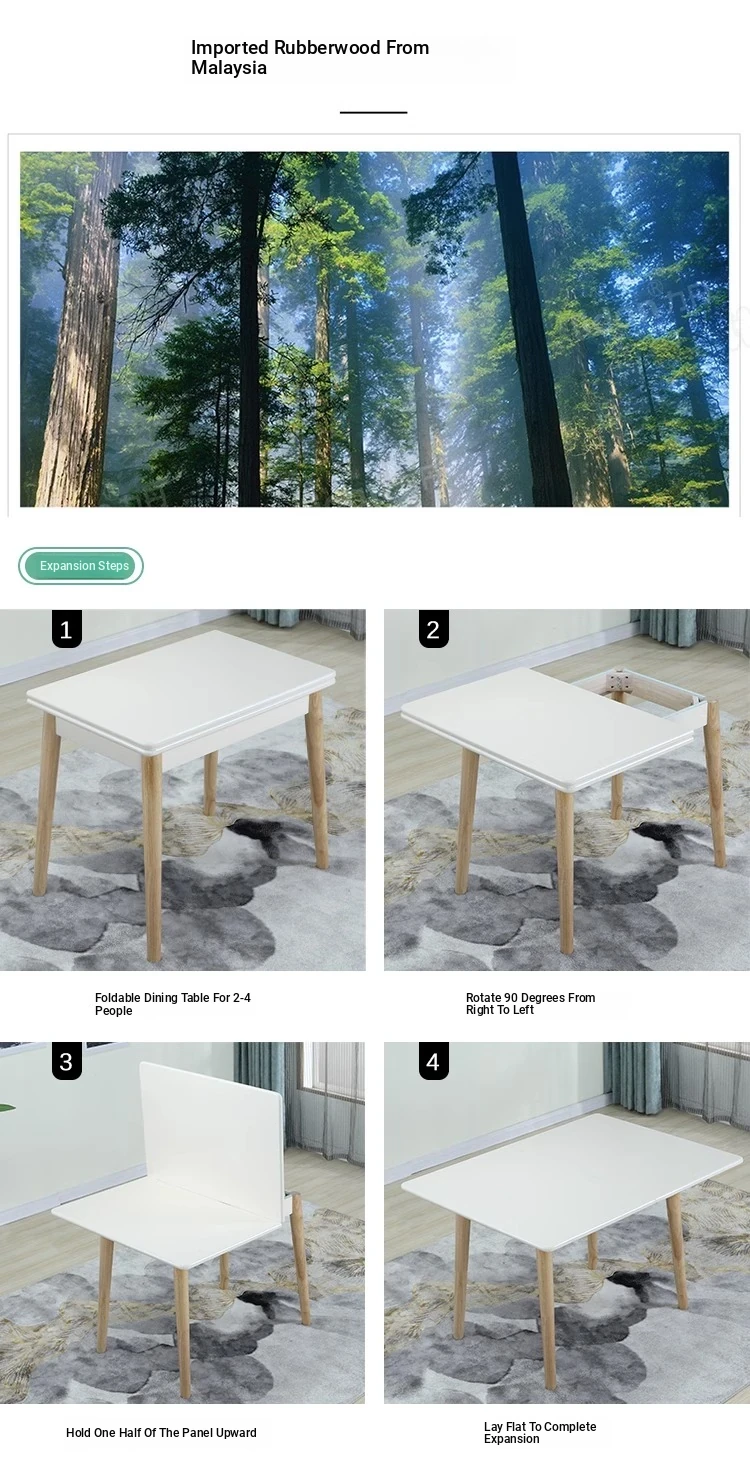 Imported Rubberwood From Malaysia

Expansion Steps

1

Foldable Dining Table For 2-4 People

2

Rotate 90 Degrees From Right To Left

3

Hold One Half Of The Panel Upward

4

Lay Flat To Complete Expansion